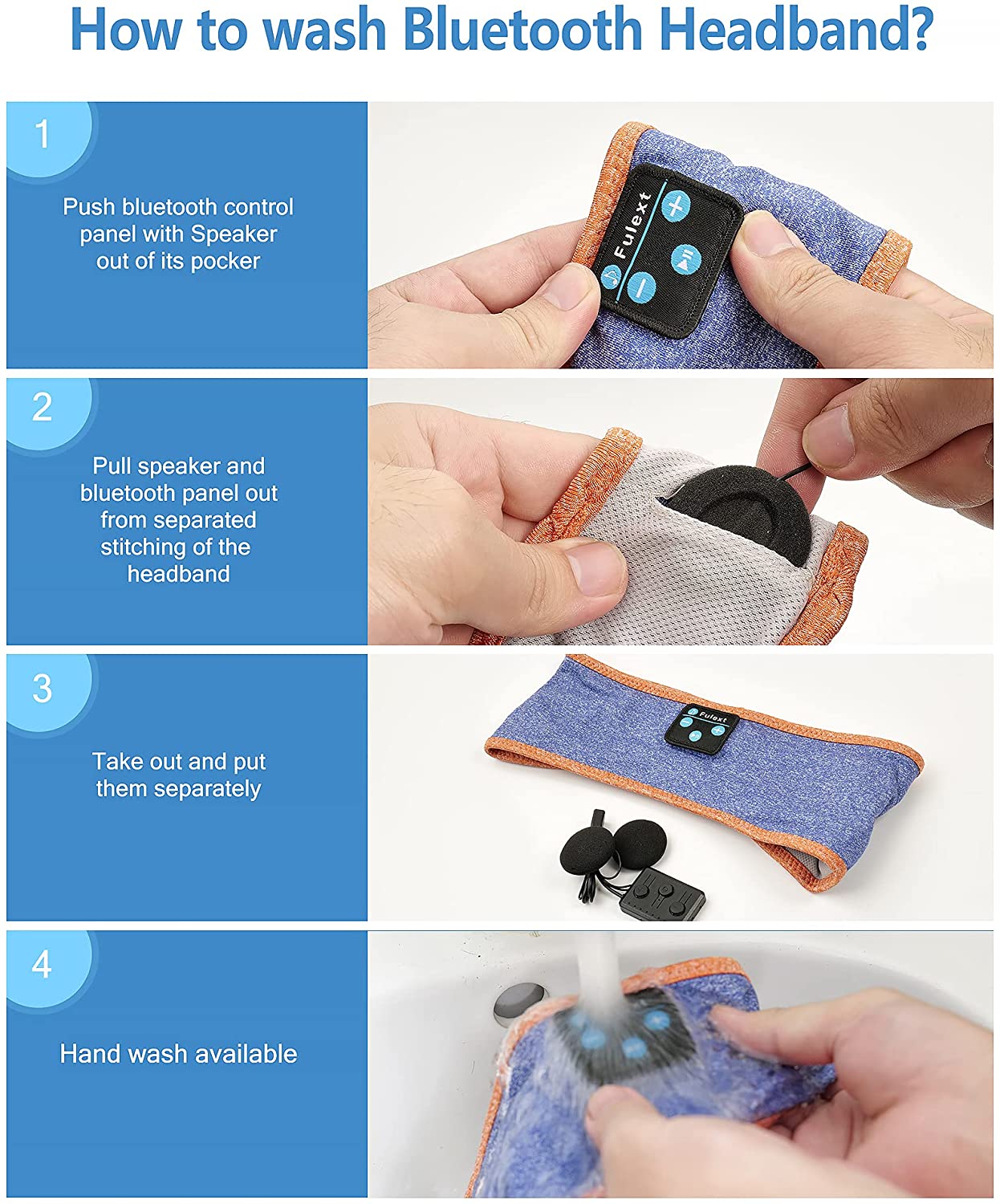 How to wash Bluetooth Headband?

1

Push bluetooth control panel with Speaker out of its pocker

Fulext

2

Pull speaker and bluetooth panel out from separated stitching of the headband

3

Take out and put them separately

Fulext

4

Hand wash available